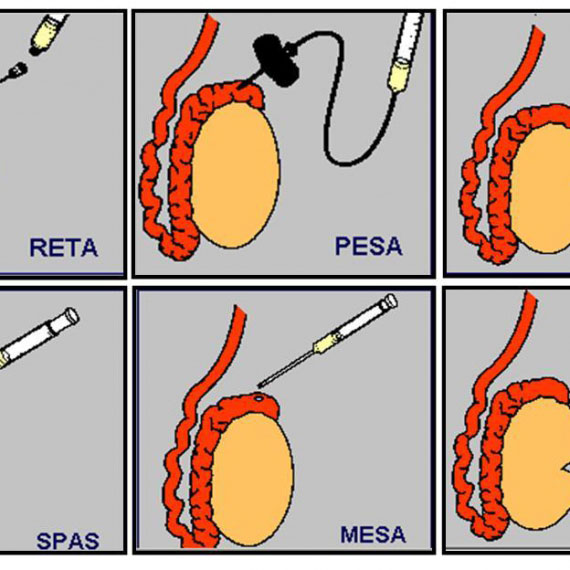 RETA

PESA

SPAS

MESA